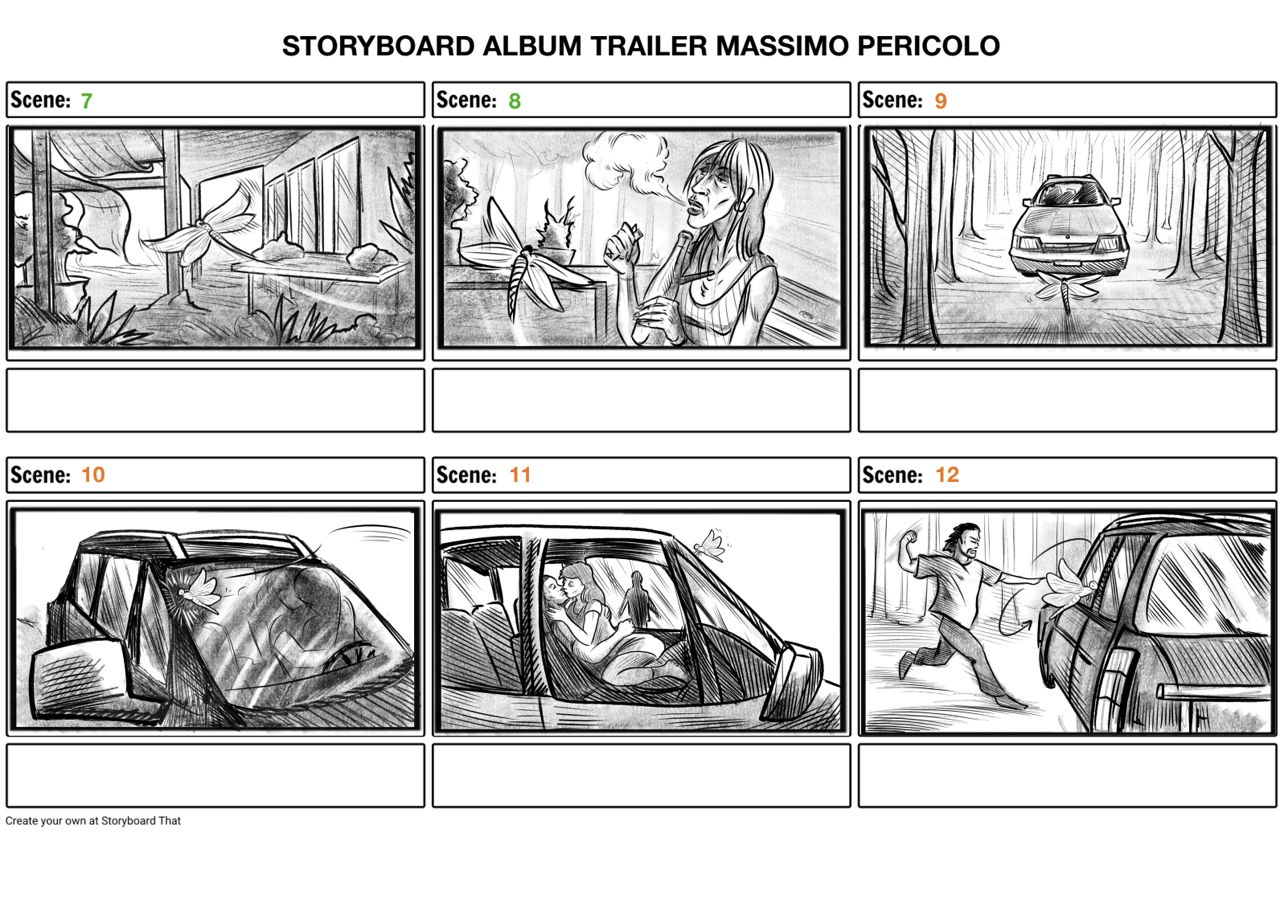 STORYBOARD ALBUM TRAILER MASSIMO PERICOLO

Scene: 7

Scene: 8

Scene: 9

Scene: 10

Scene: 11

Scene: 12

Create your own at Storyboard That